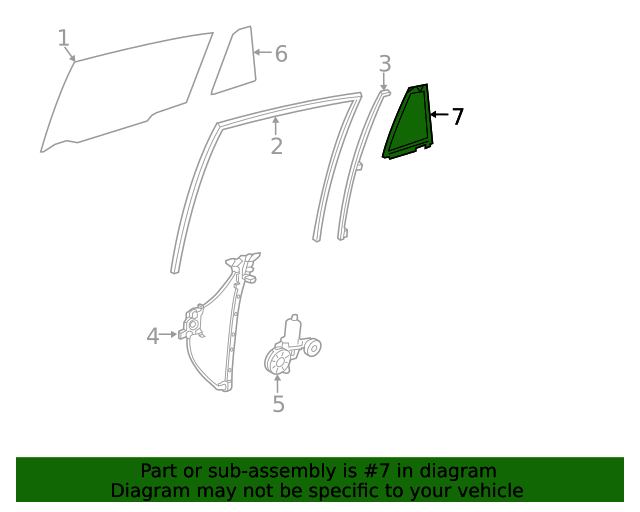 1
6
3
7
2
4
5

Part or sub-assembly is #7 in diagram
Diagram may not be specific to your vehicle