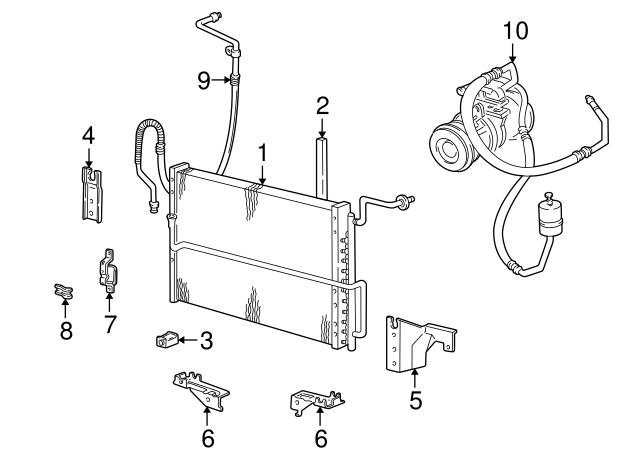 10
9
2
4
1
8
7
3
5
6
6