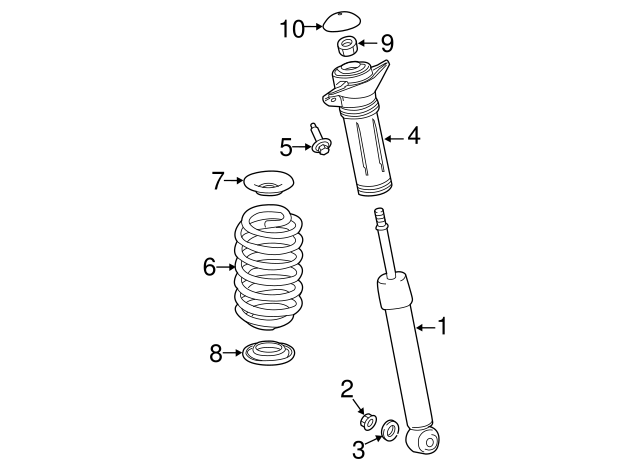 10
9
4
5
7
6
1
8
2
3