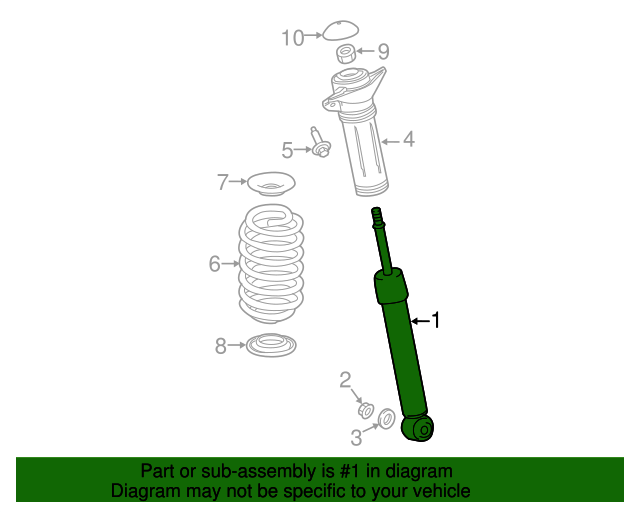 10
9
4
5
7
6
1
8
2
3

Part or sub-assembly is #1 in diagram
Diagram may not be specific to your vehicle