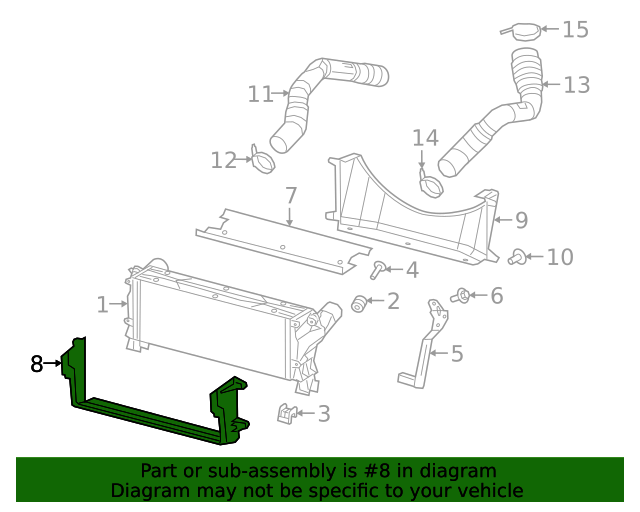 15
11
13
14
12
7
9
10
4
1
2
6
5
8
3

Part or sub-assembly is #8 in diagram
Diagram may not be specific to your vehicle