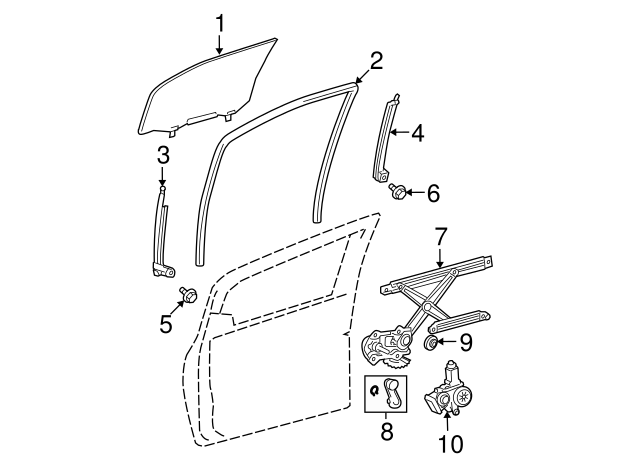 1
2
3
4
6
7
5
9
8
10