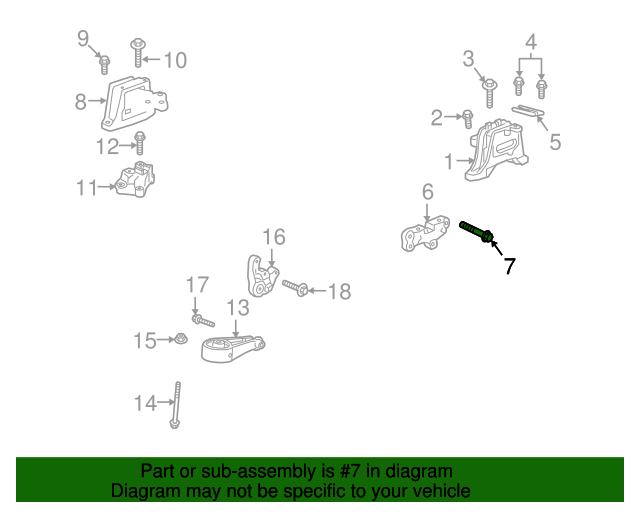 9
10
8
12
11
3
4
2
5
1
6
7
16
17
18
13
15
14

Part or sub-assembly is #7 in diagram
Diagram may not be specific to your vehicle