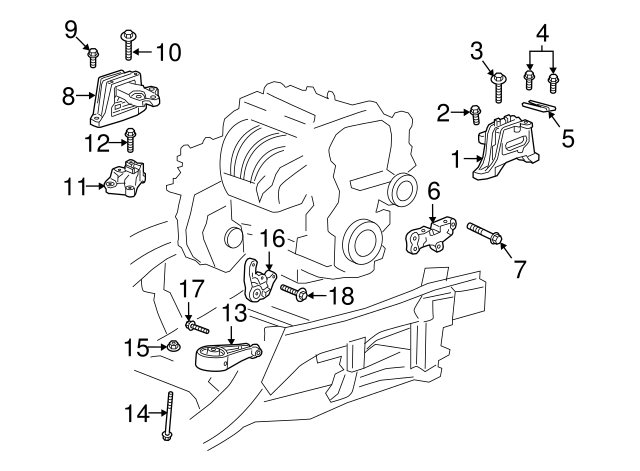 9
10
8
12
11
3
4
2
5
1
6
7
16
17
18
13
15
14