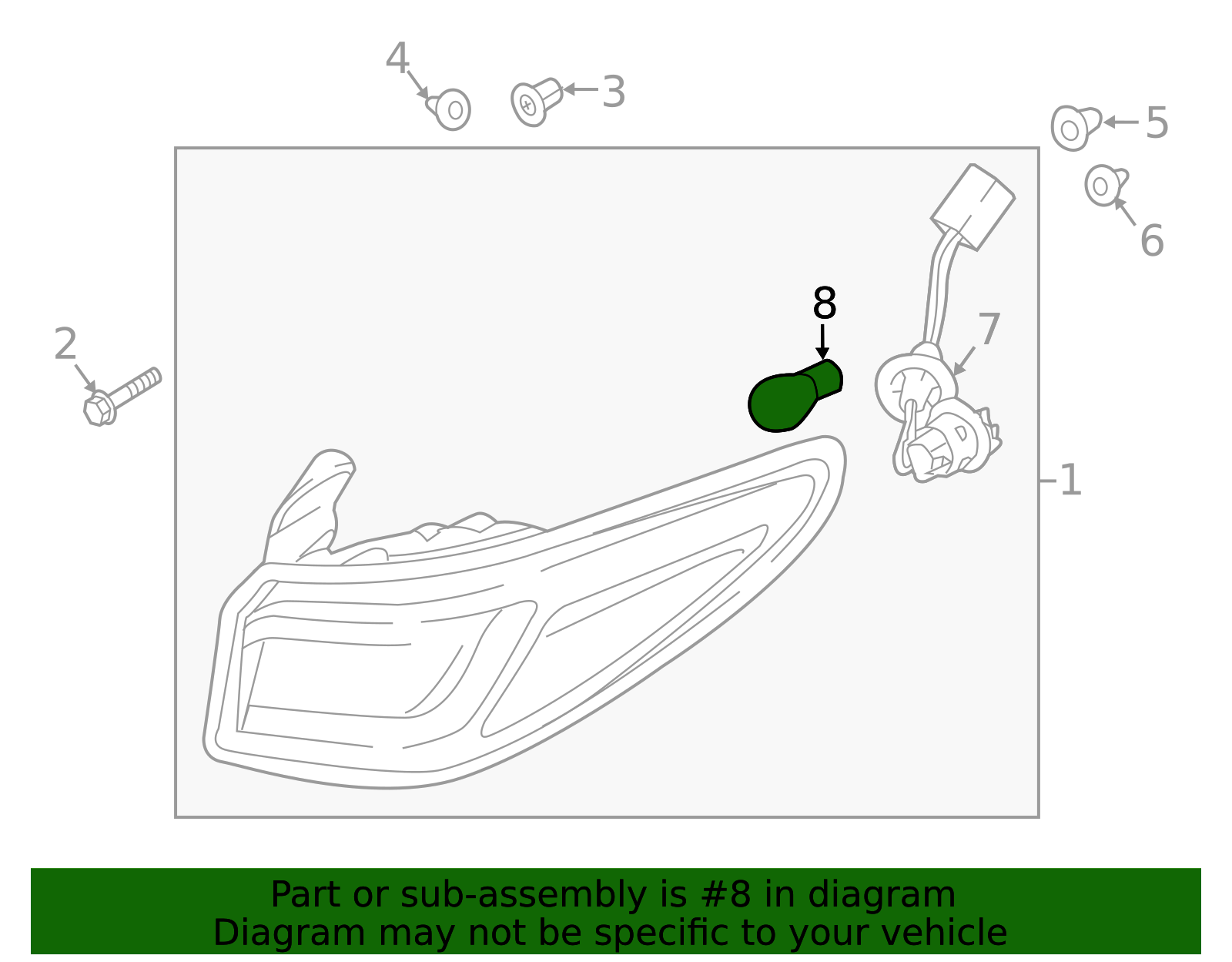 4
3
5
6
2
8
7
1

Part or sub-assembly is #8 in diagram
Diagram may not be specific to your vehicle