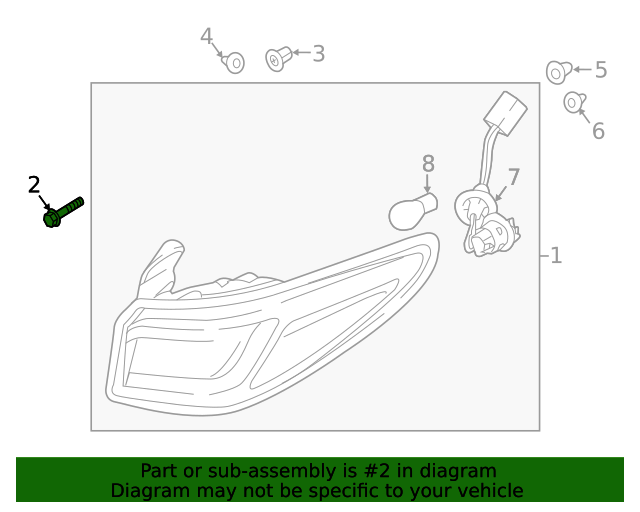 4
3
5
6
2
8
7
1

Part or sub-assembly is #2 in diagram
Diagram may not be specific to your vehicle