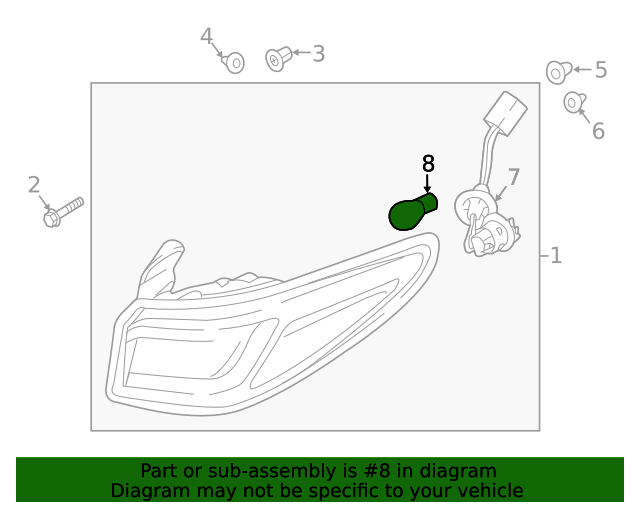 4
3
5
6
2
8
7
1

Part or sub-assembly is #8 in diagram
Diagram may not be specific to your vehicle