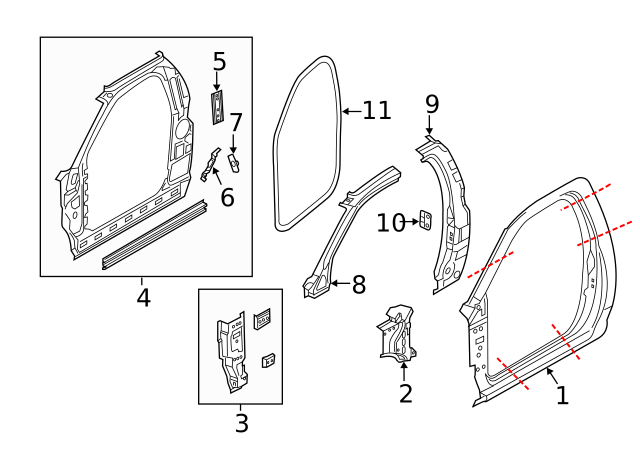 5
7
6
4
11
9
10
8
3
2
1