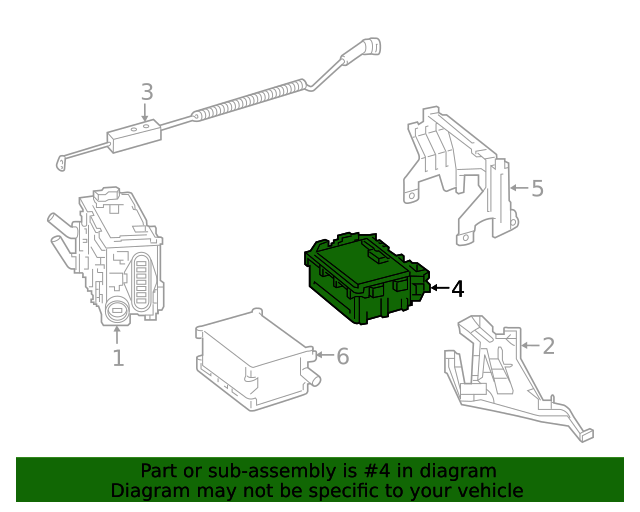 3

5

4

1

6

2

Part or sub-assembly is #4 in diagram
Diagram may not be specific to your vehicle