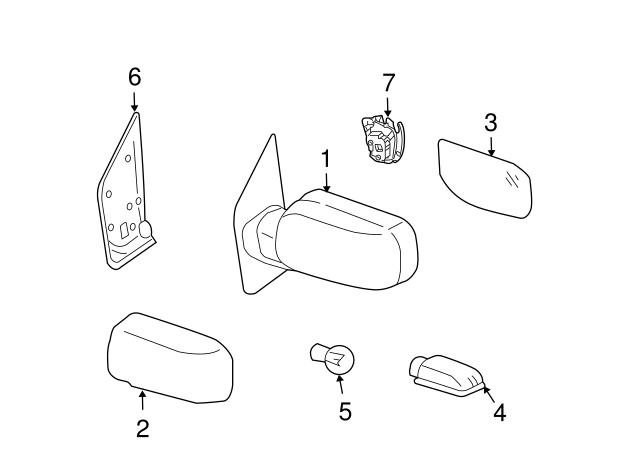 6
7
3
1
2
5
4