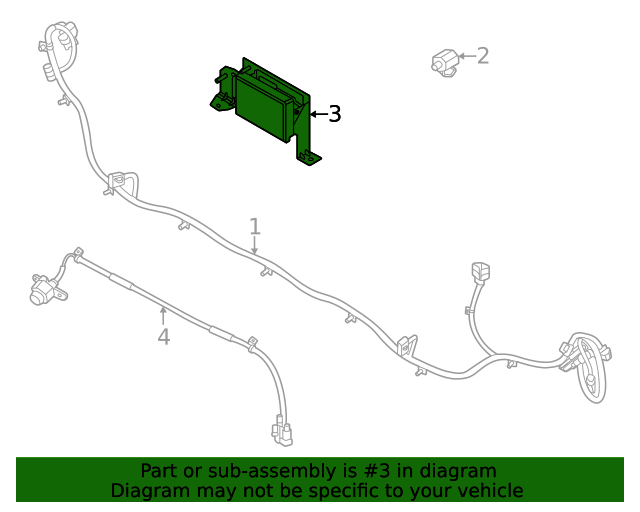 2

3

1

4

Part or sub-assembly is #3 in diagram
Diagram may not be specific to your vehicle