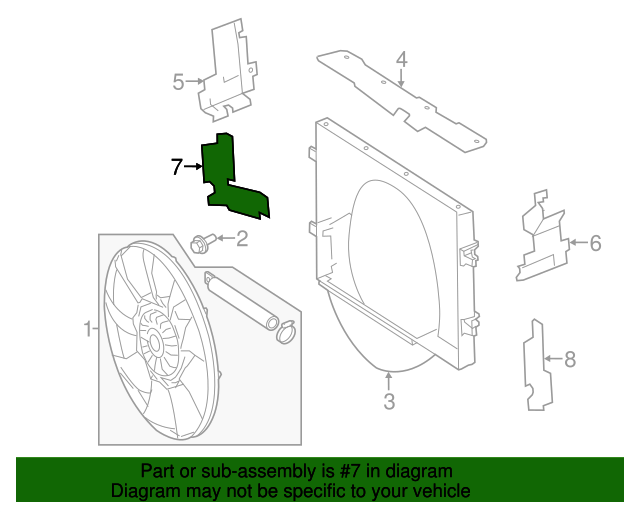 5
4
7
2
6
1
8
3
Part or sub-assembly is #7 in diagram
Diagram may not be specific to your vehicle