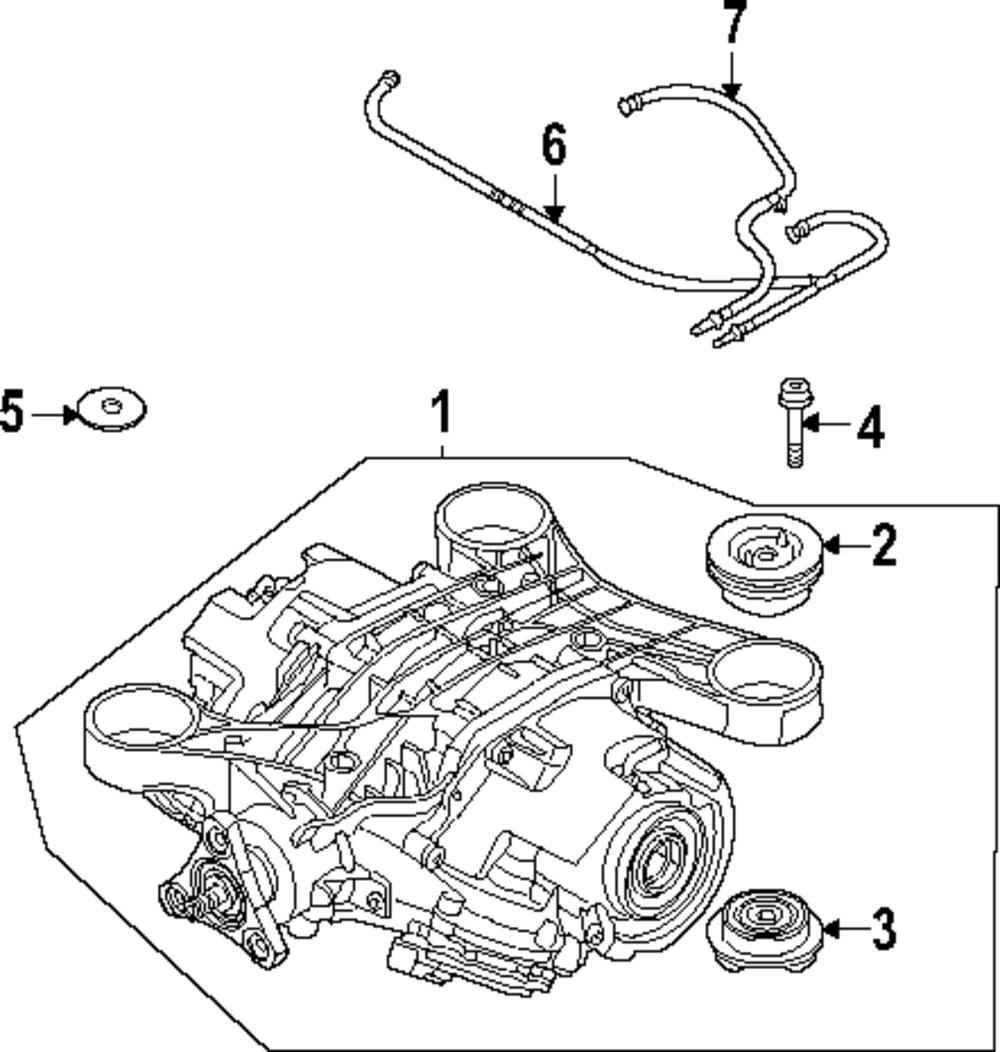 7
6
5
1
4
2
3