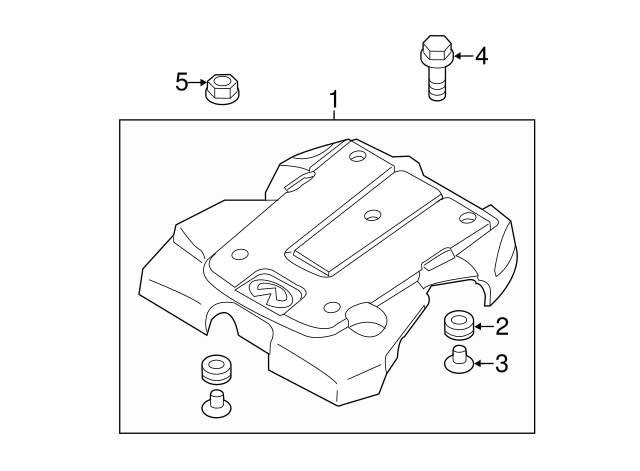 5
4
1
2
3