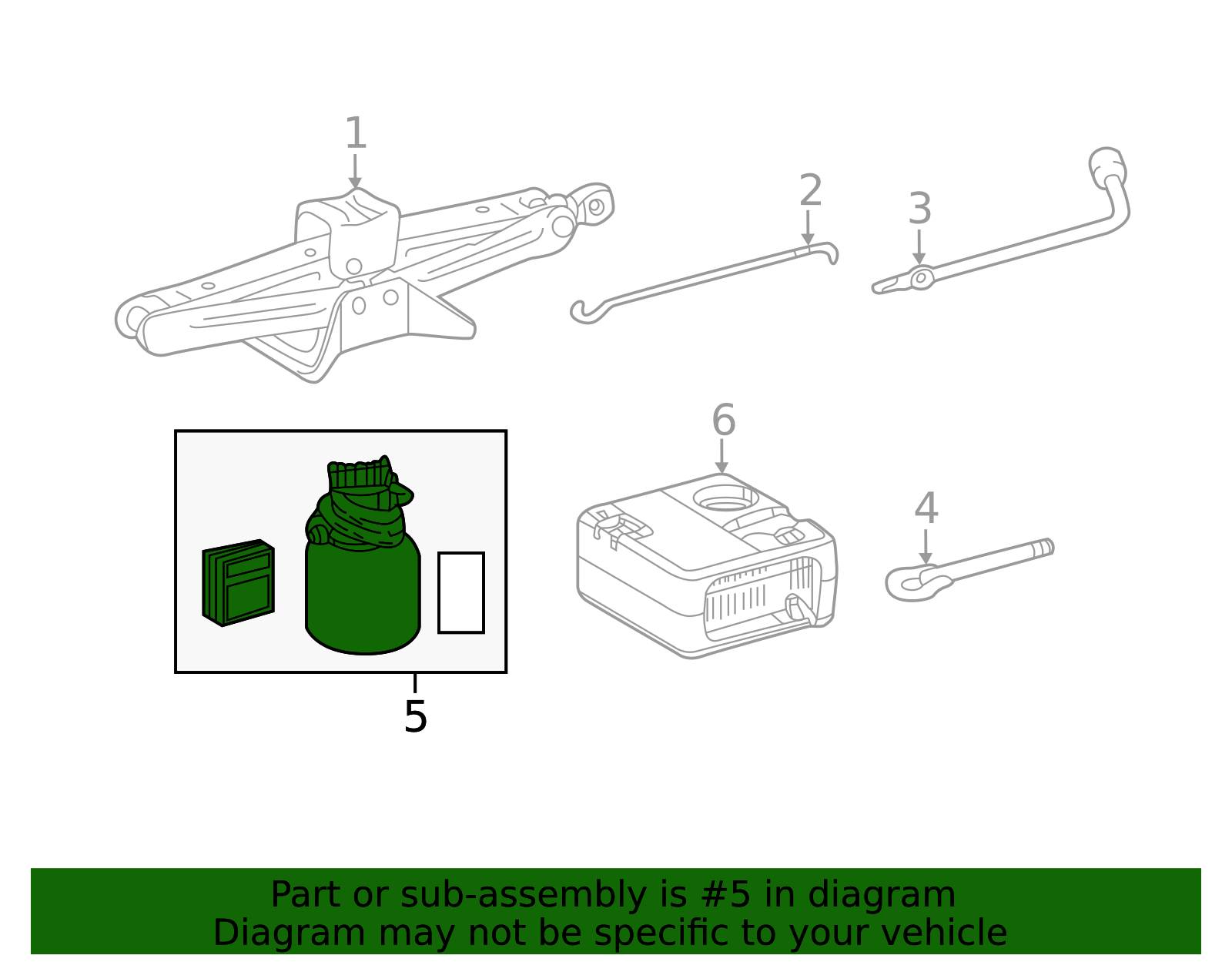 1

2

3

6

4

5

Part or sub-assembly is #5 in diagram
Diagram may not be specific to your vehicle