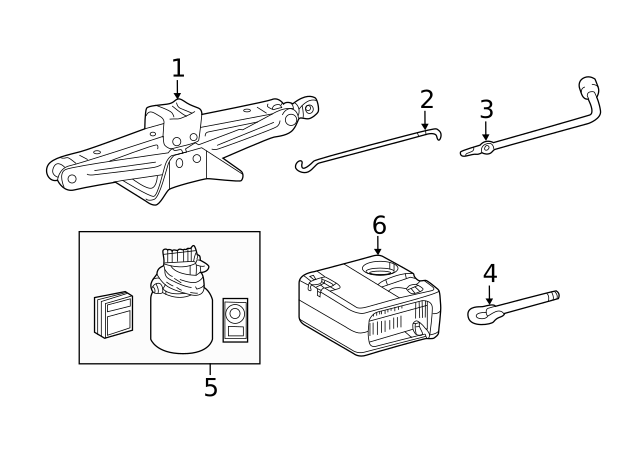 1
2
3
6
4
5