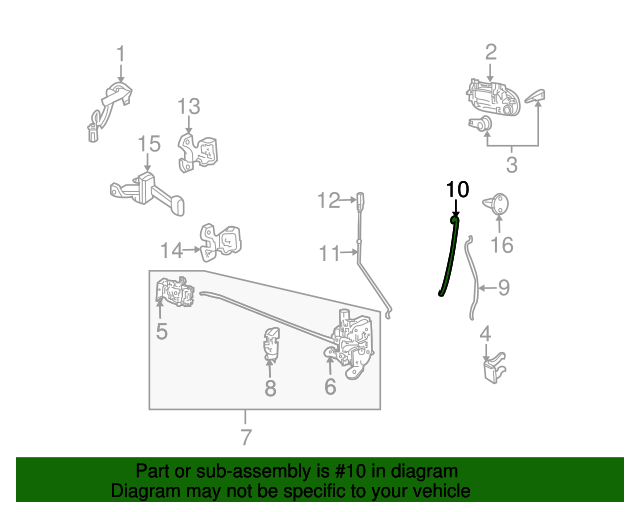 1
2
13
15
3
10
12
16
14
11
9
5
4
8
6
7

Part or sub-assembly is #10 in diagram
Diagram may not be specific to your vehicle