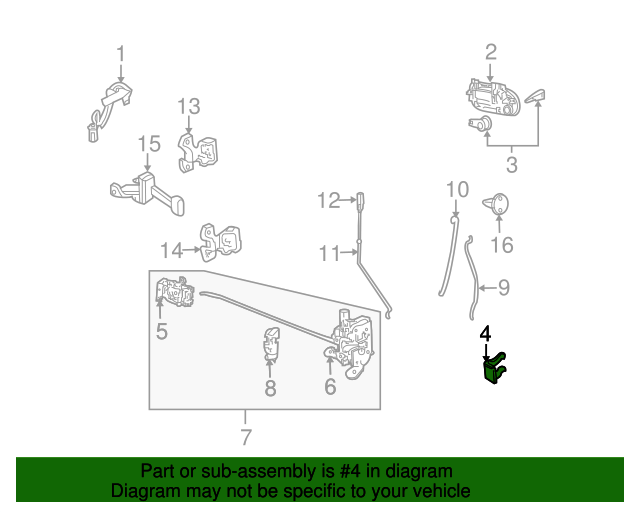 1
2
13
15
3
12
10
16
14
11
9
5
4
8
6
7

Part or sub-assembly is #4 in diagram
Diagram may not be specific to your vehicle