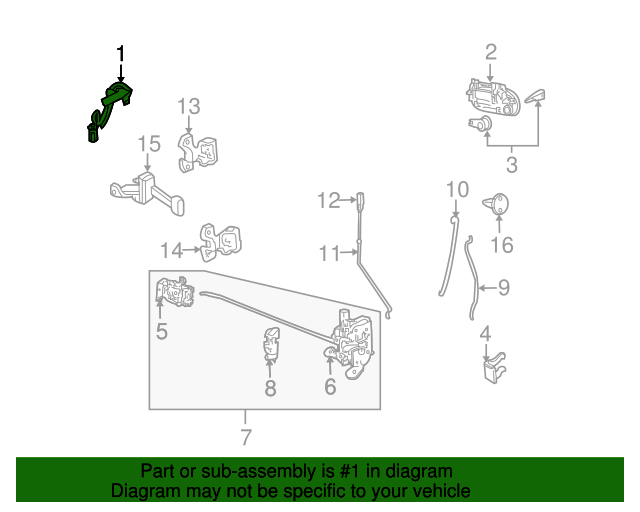 1
2
13
15
3
12
10
16
14
11
9
5
4
8
6
7

Part or sub-assembly is #1 in diagram
Diagram may not be specific to your vehicle