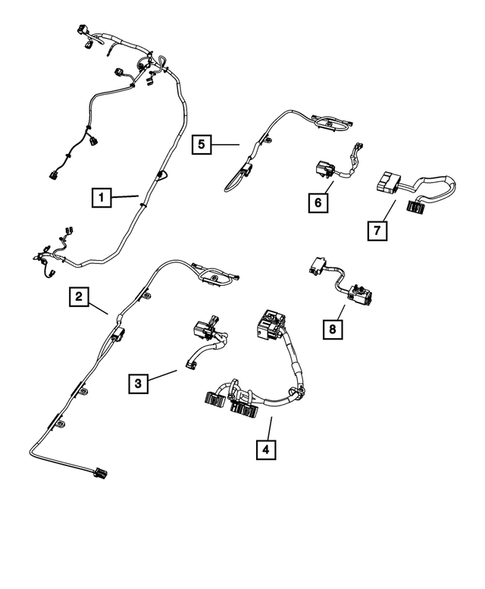 5
1
6
7
2
8
3
4