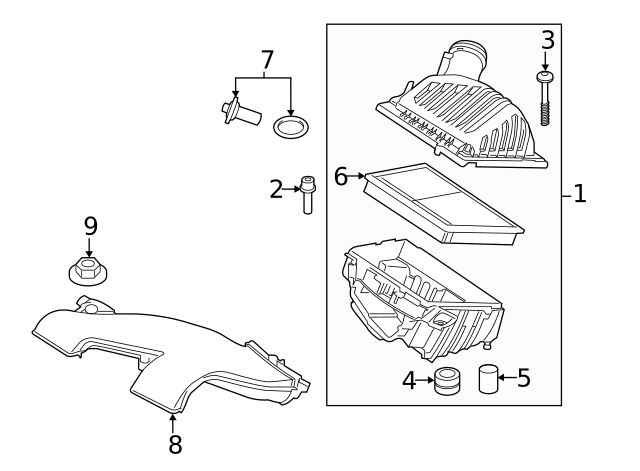 7
3
6
2
1
9
4
5
8