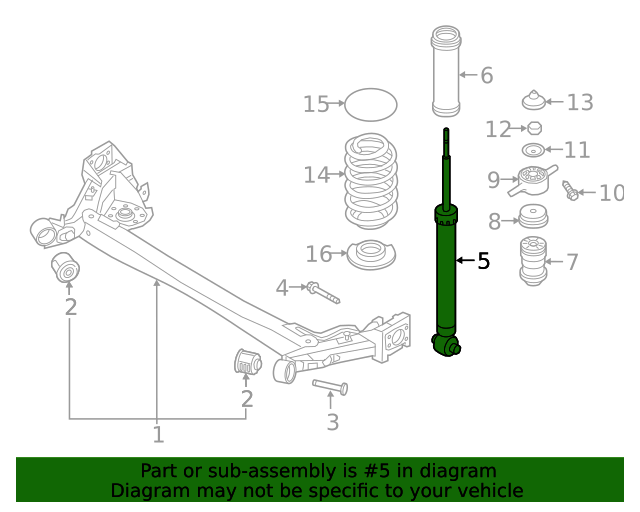 6
15
13
12
11
14
9
10
8
16
5
7
4
2
2
3
1

Part or sub-assembly is #5 in diagram
Diagram may not be specific to your vehicle