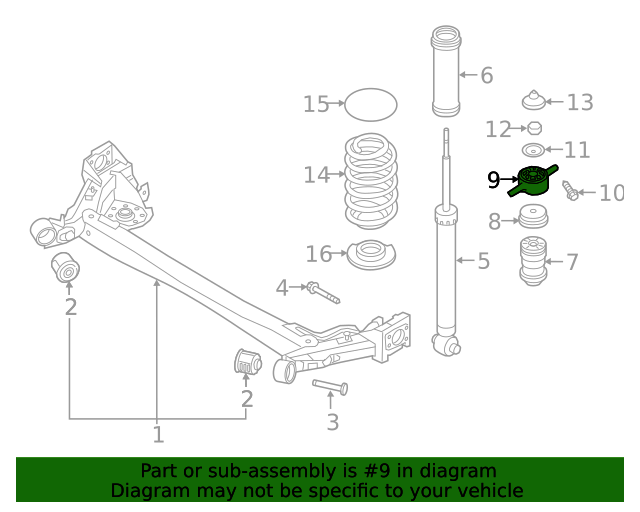 6
15
13
12
11
14
9
10
8
16
5
7
4
2
2
3
1

Part or sub-assembly is #9 in diagram
Diagram may not be specific to your vehicle