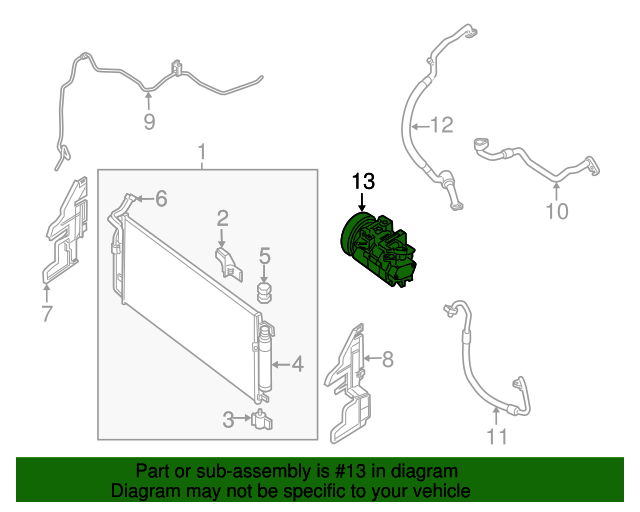 9

12

1

13

10

6

2

5

7

4

8

3

11

Part or sub-assembly is #13 in diagram
Diagram may not be specific to your vehicle