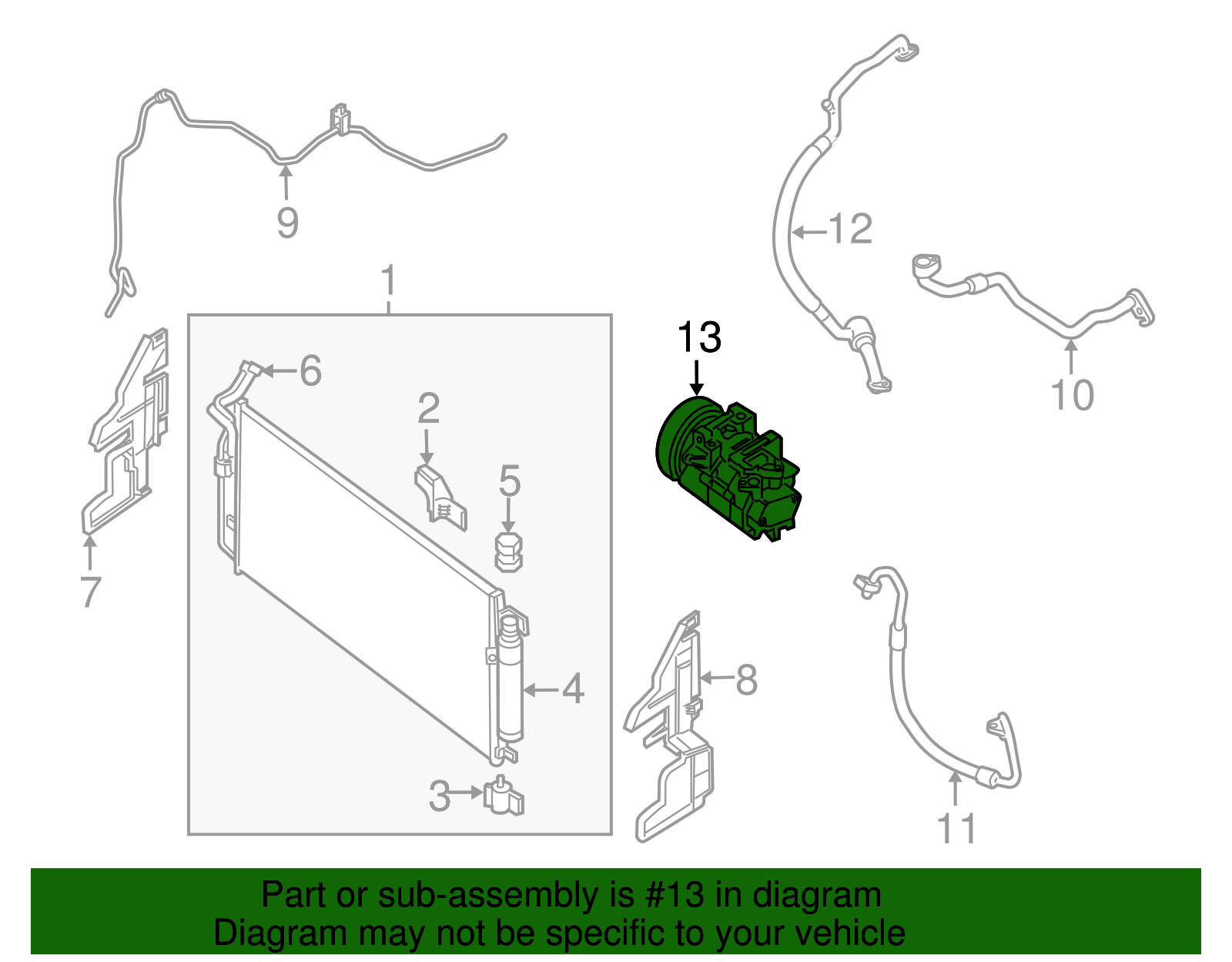 9

12

1

13

10

6

2

5

7

4

8

3

11

Part or sub-assembly is #13 in diagram
Diagram may not be specific to your vehicle