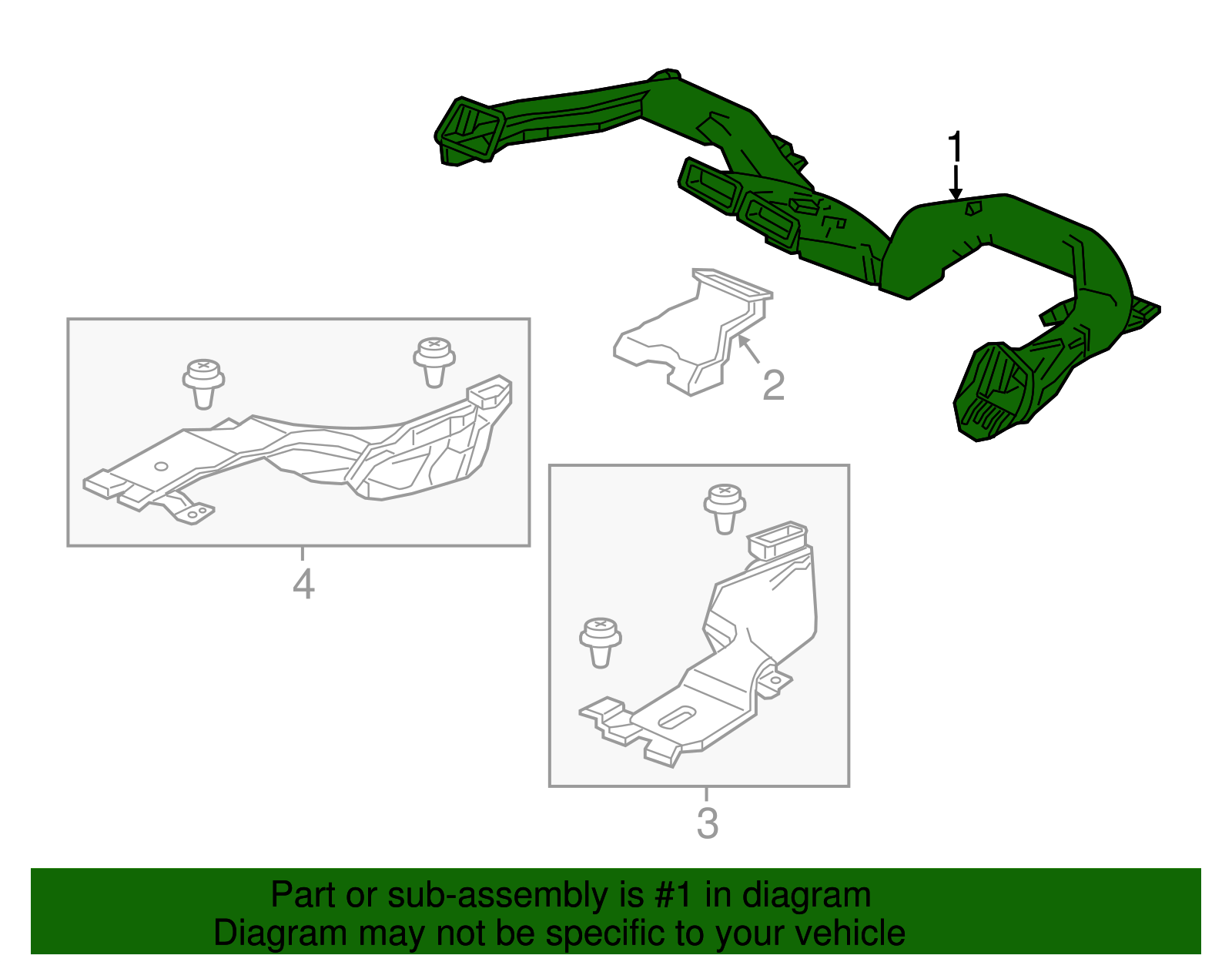 1

2

4

3

Part or sub-assembly is #1 in diagram
Diagram may not be specific to your vehicle