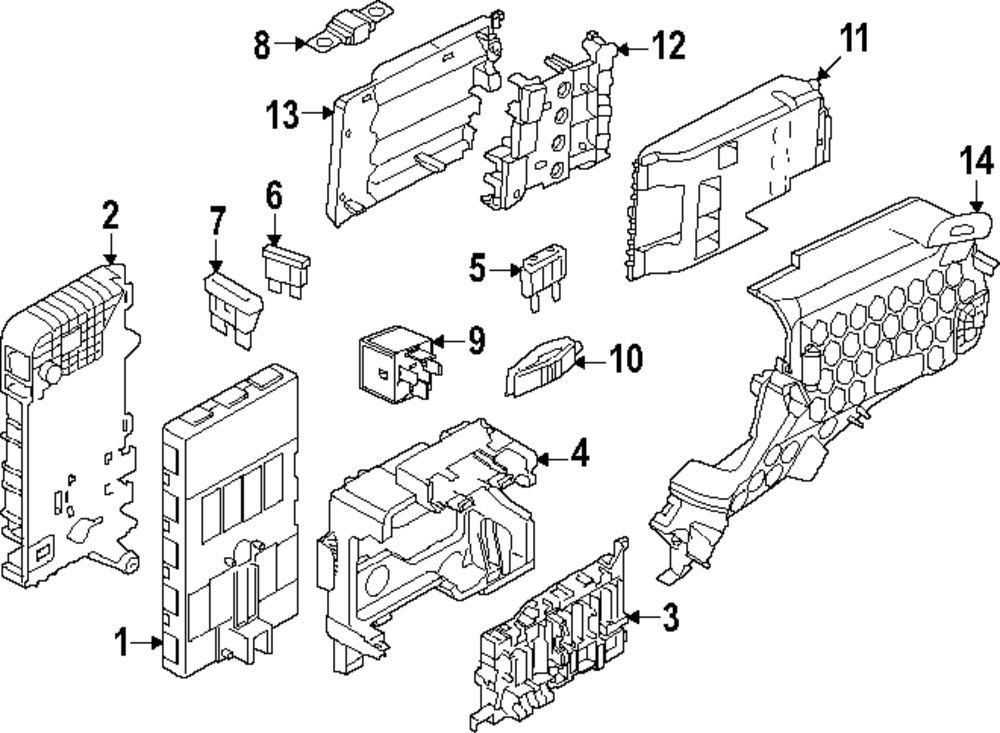 8
12
11
13
14
2
7
6
5
9
10
4
3
1