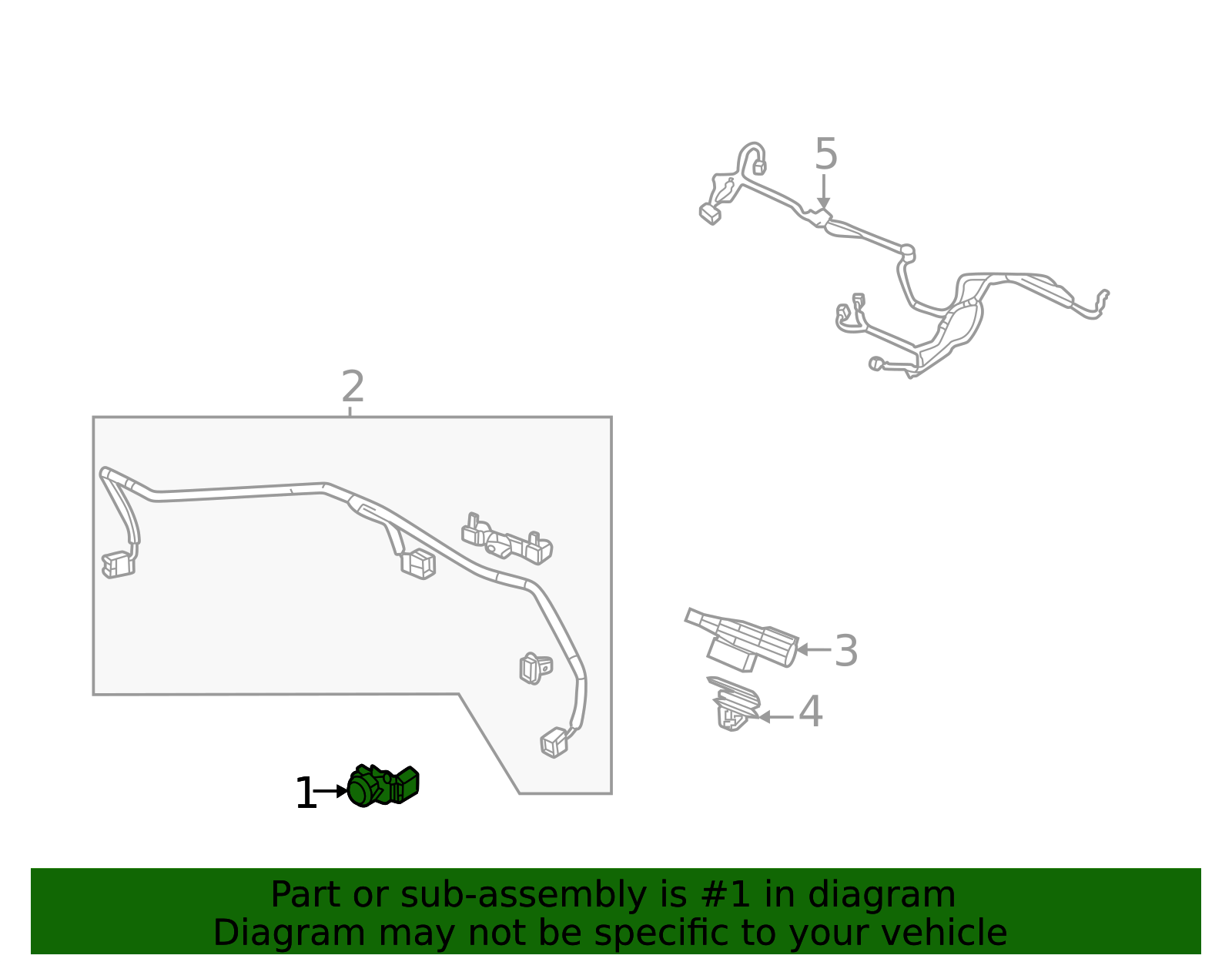 5

2

3

4

1

Part or sub-assembly is #1 in diagram
Diagram may not be specific to your vehicle