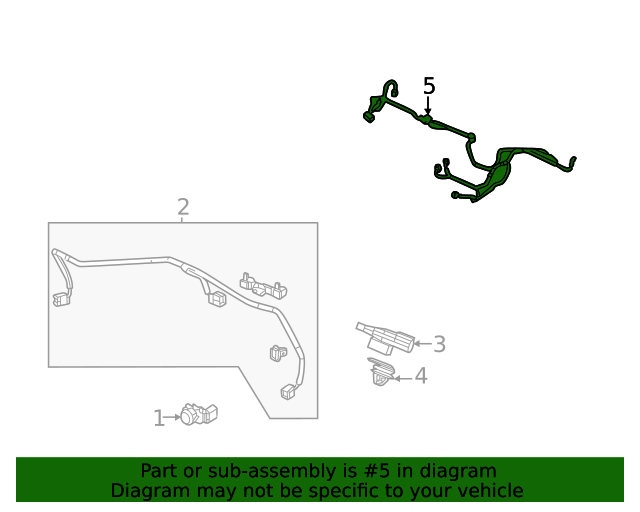 5
2
3
4
1

Part or sub-assembly is #5 in diagram
Diagram may not be specific to your vehicle