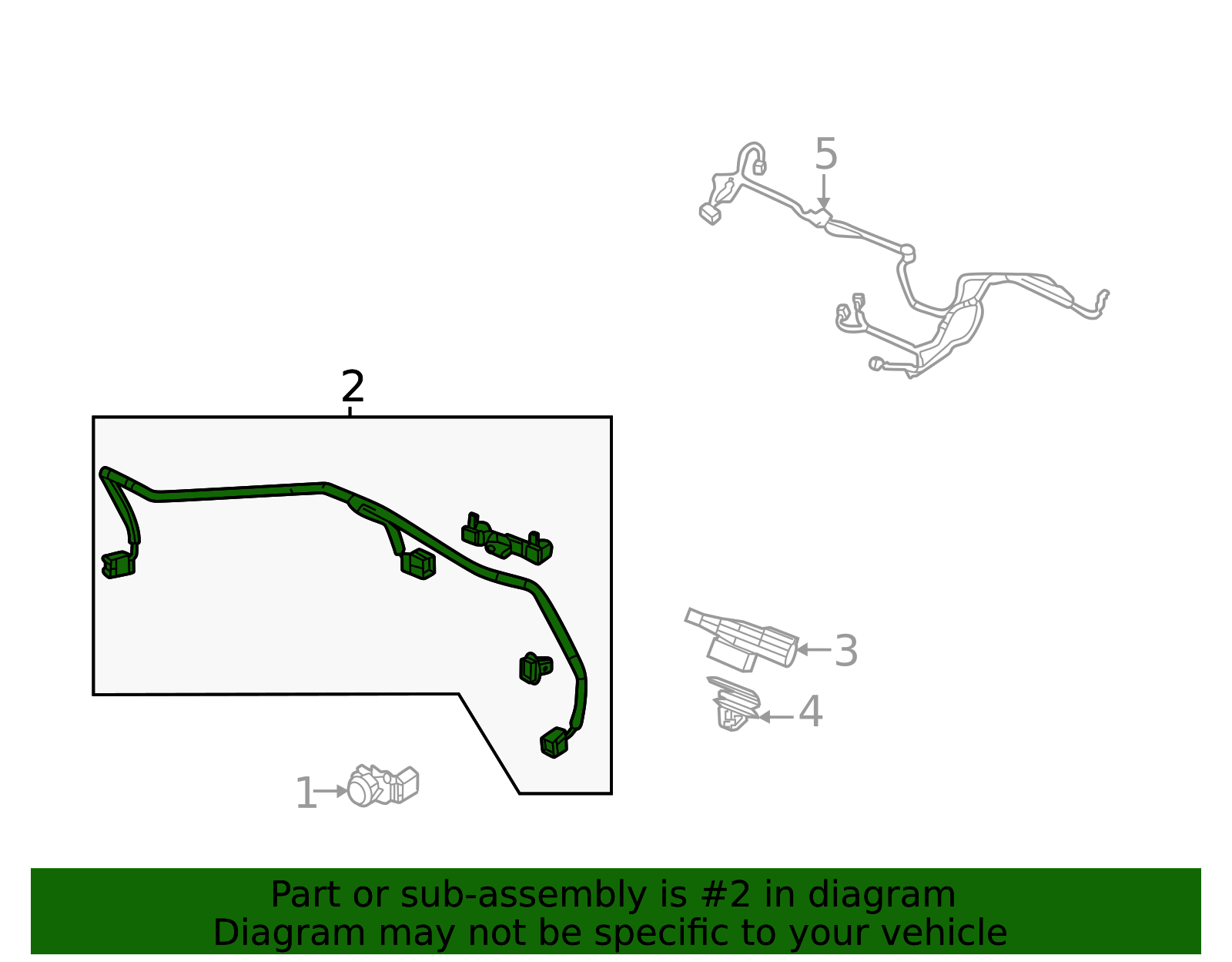 5

2

3

4

1

Part or sub-assembly is #2 in diagram
Diagram may not be specific to your vehicle