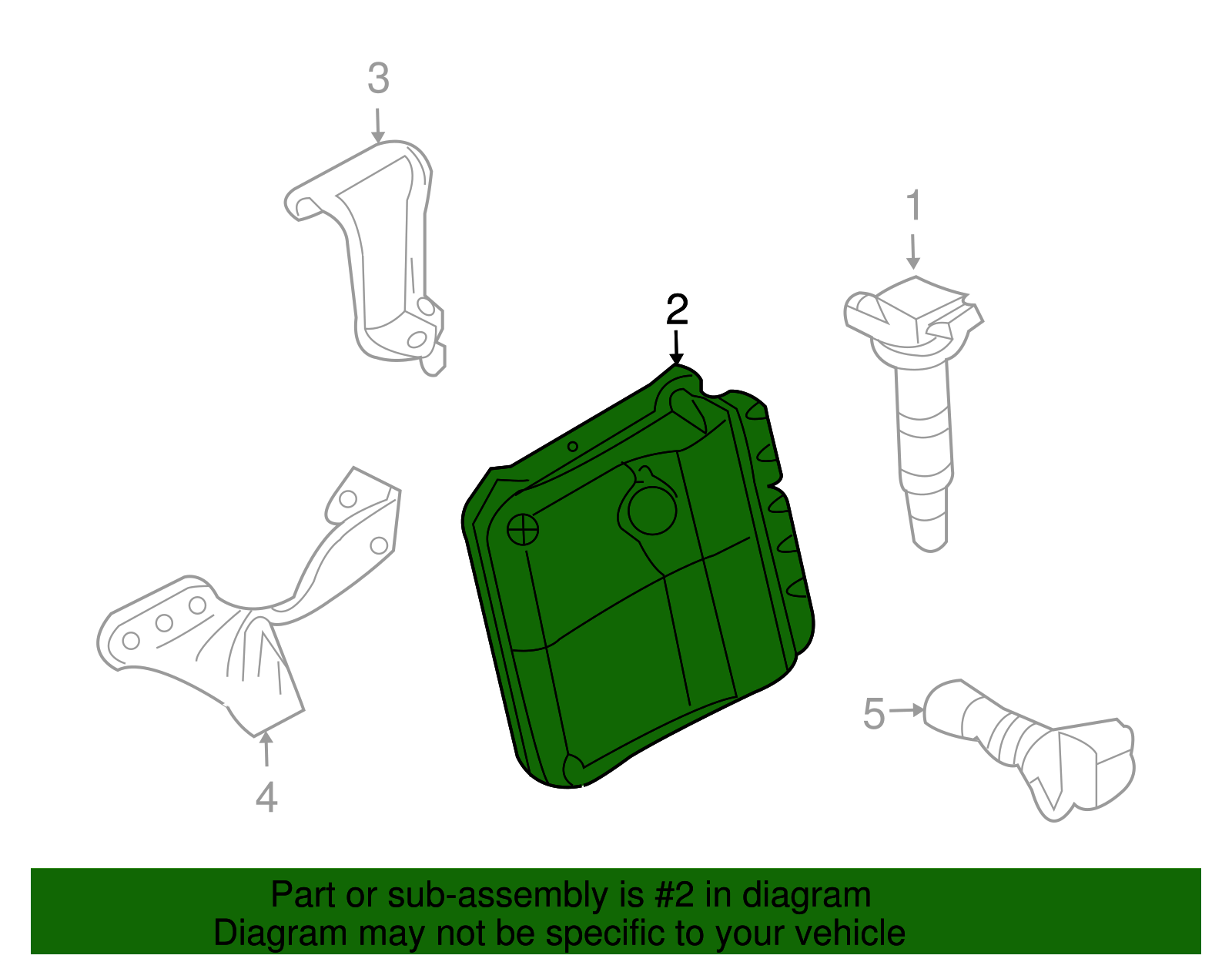 3

1

2

4

5

Part or sub-assembly is #2 in diagram
Diagram may not be specific to your vehicle