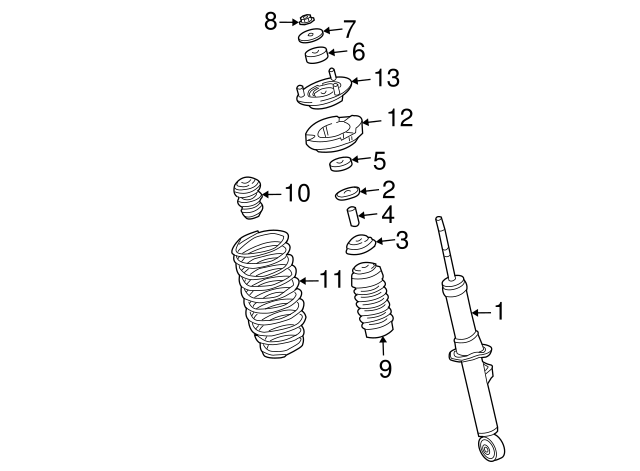 8
7
6
13
12
5
10
2
4
3
11
1
9