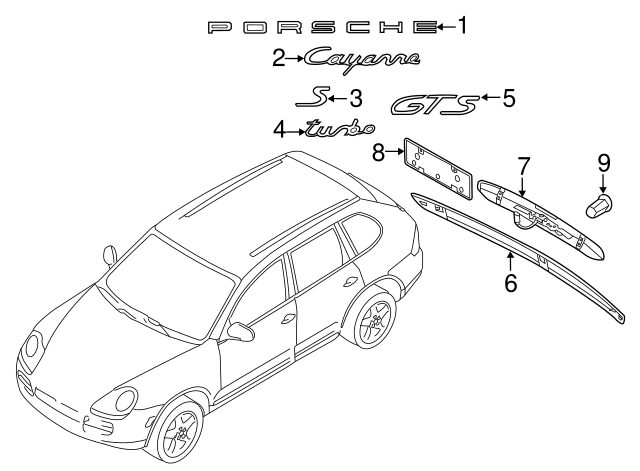 PORSCHE 1
2 Cayenne
S 3
GTS 5
4 turbo
8
7
9
6