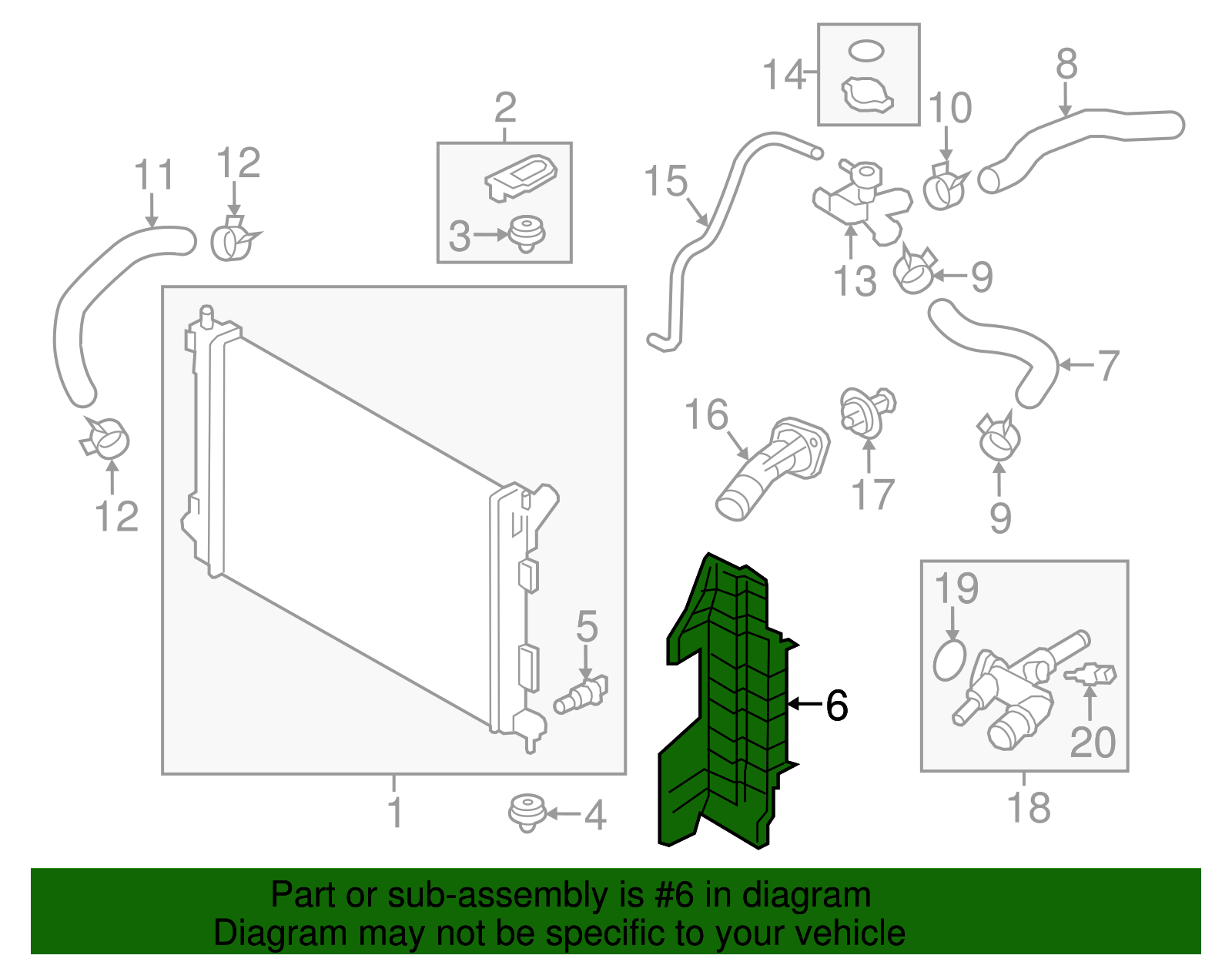 14
8
2
10
11
12
15
3
13
9
7
16
17
12
9
5
19
6
20
1
4
18
Part or sub-assembly is #6 in diagram
Diagram may not be specific to your vehicle