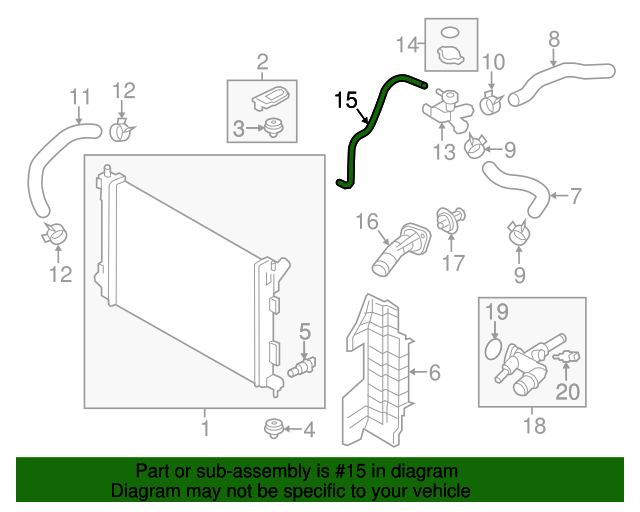 14
8
2
10
11
12
15
3
13
9
7
16
17
12
9
5
19
6
20
1
4
18

Part or sub-assembly is #15 in diagram
Diagram may not be specific to your vehicle