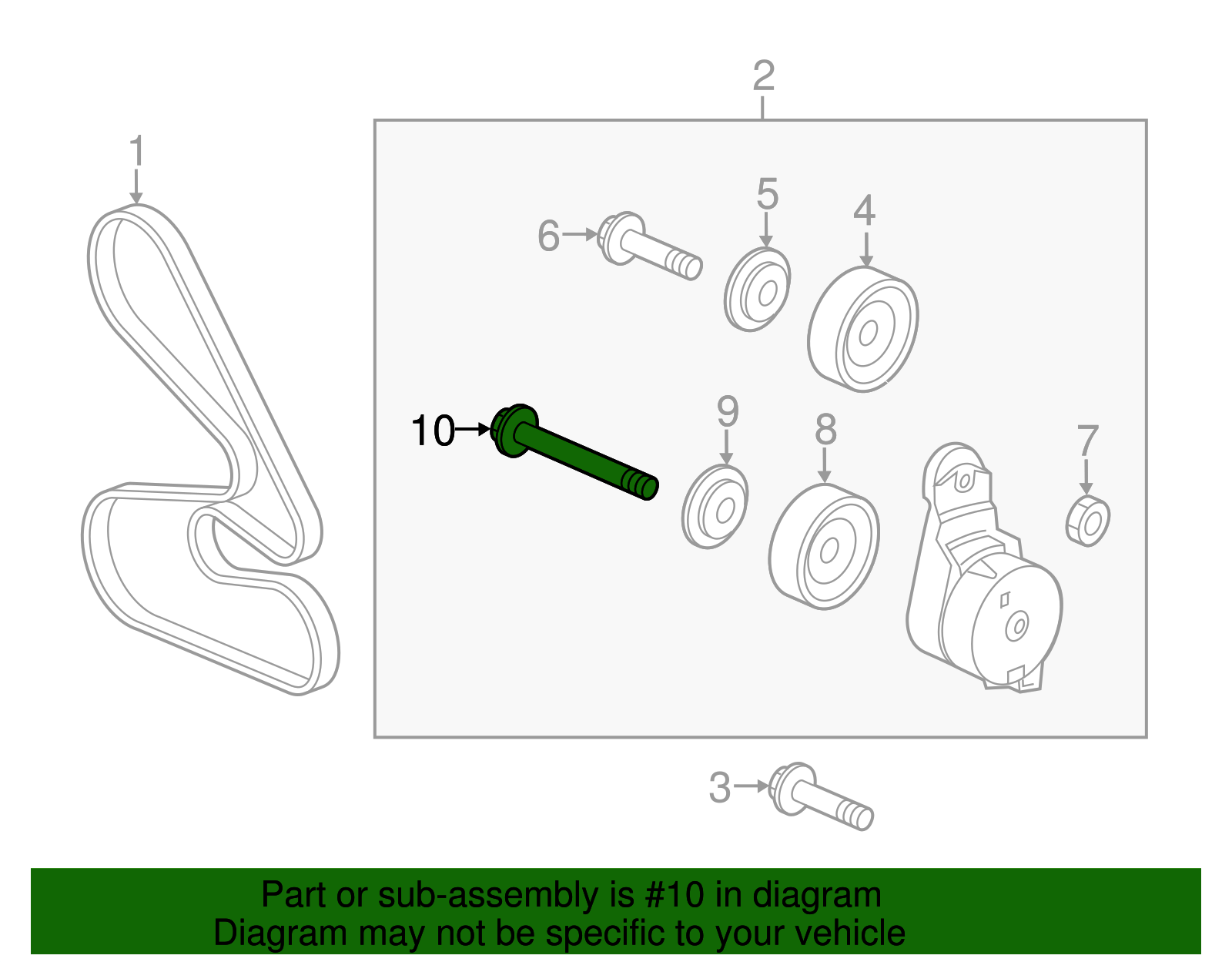 2
1
6
5
4
10
9
8
7
3

Part or sub-assembly is #10 in diagram
Diagram may not be specific to your vehicle