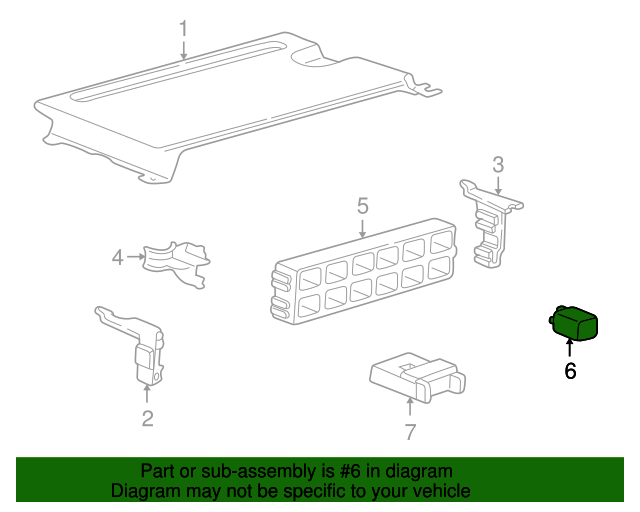 1
3
5
4
6
2
7
Part or sub-assembly is #6 in diagram
Diagram may not be specific to your vehicle