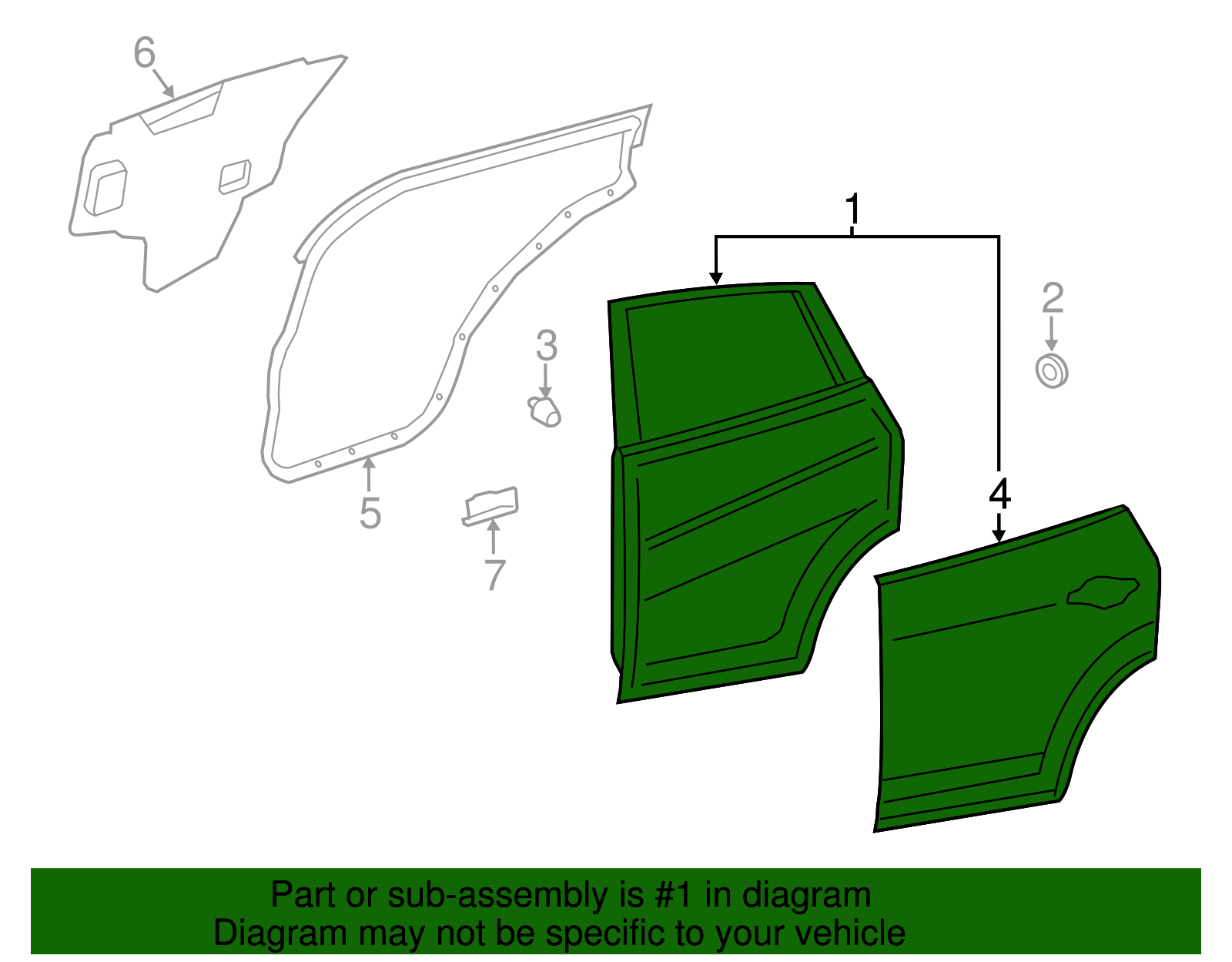 6
1
2
3
4
5
7

Part or sub-assembly is #1 in diagram
Diagram may not be specific to your vehicle