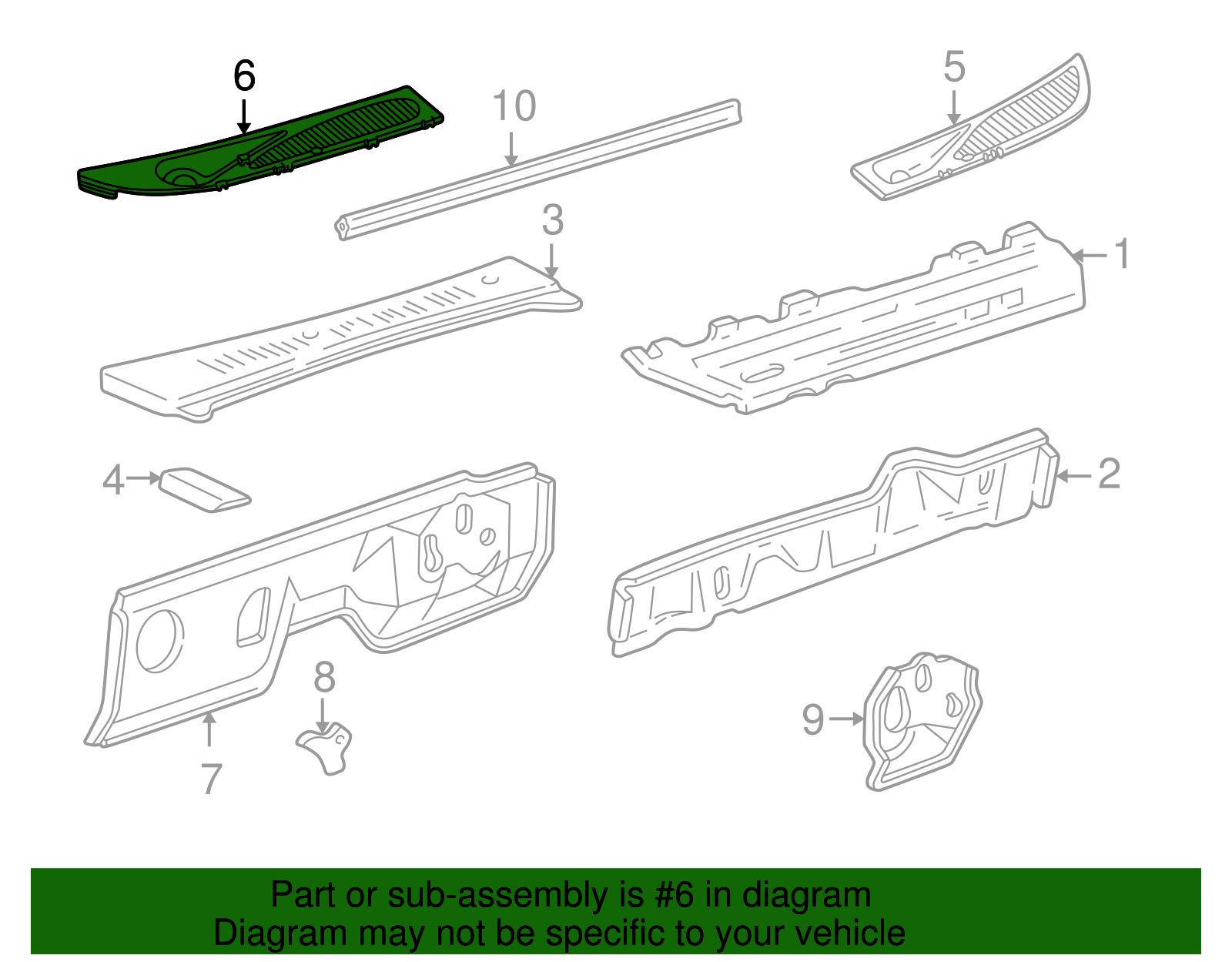 6
10
5
3
1
4
2
8
9
7

Part or sub-assembly is #6 in diagram
Diagram may not be specific to your vehicle