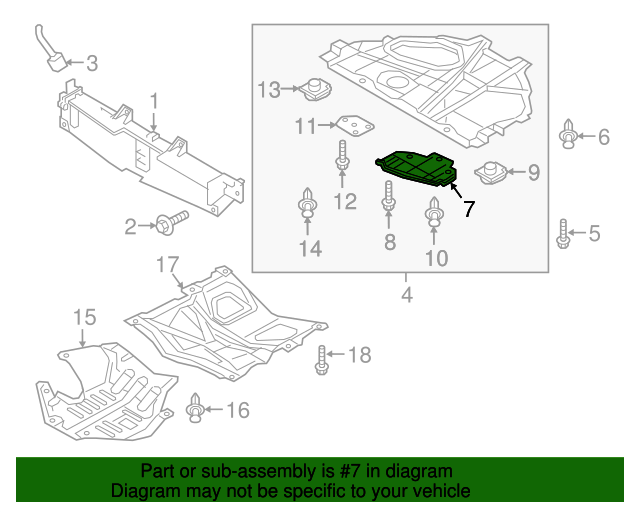 3
1
2
13
11
12
14
8
7
10
9
6
5
4
17
15
18
16

Part or sub-assembly is #7 in diagram
Diagram may not be specific to your vehicle