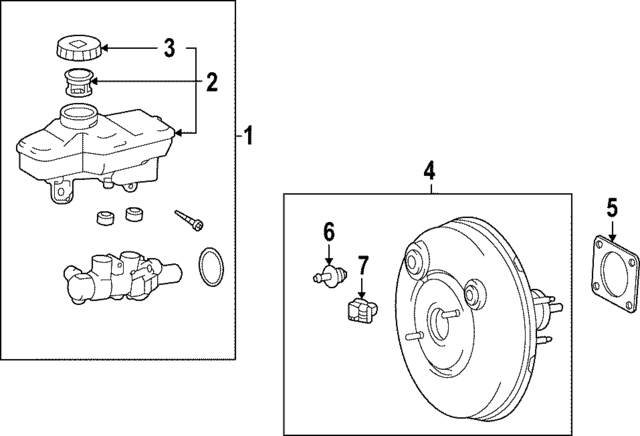 3
2
1
4
5
6
7