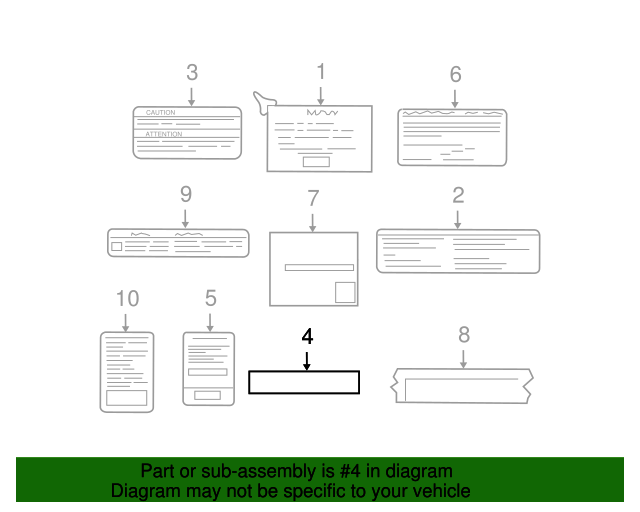 3
CAUTION
ATTENTION
1
6
9
7
2
10
5
4
8

Part or sub-assembly is #4 in diagram
Diagram may not be specific to your vehicle