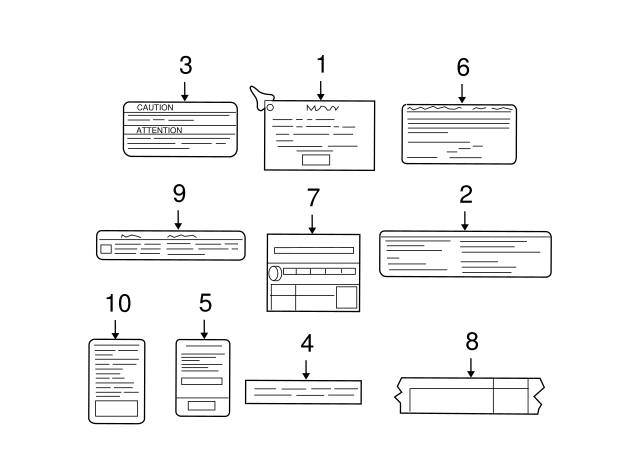 3
CAUTION
ATTENTION
1
6
9
7
2
10
5
4
8