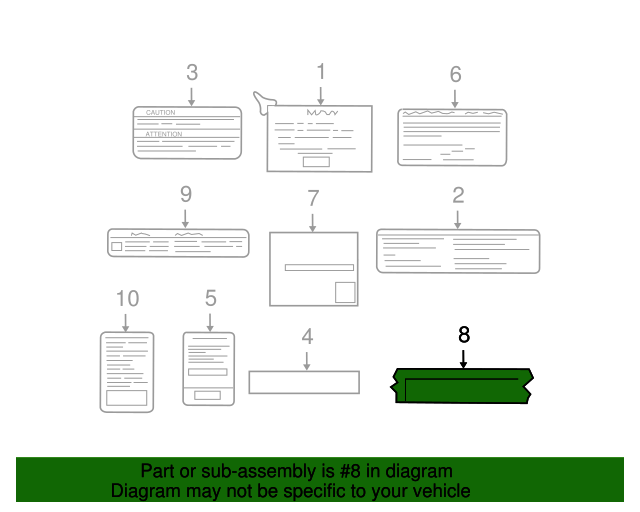 3
CAUTION
ATTENTION
1
6
9
7
2
10
5
4
8
Part or sub-assembly is #8 in diagram
Diagram may not be specific to your vehicle