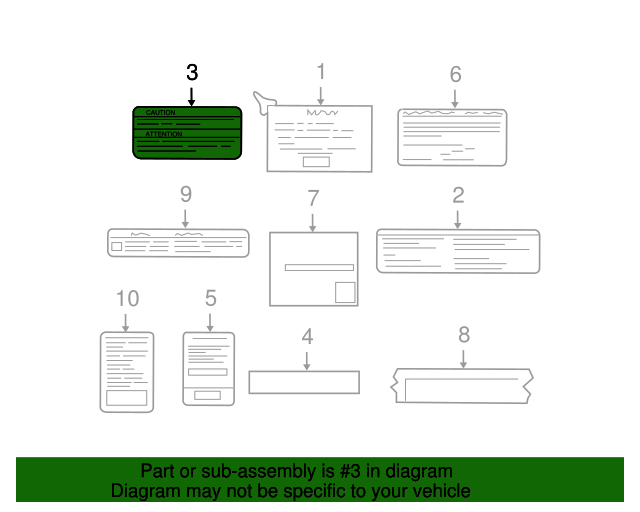 3

CAUTION

ATTENTION

1

6

9

7

2

10

5

4

8

Part or sub-assembly is #3 in diagram
Diagram may not be specific to your vehicle