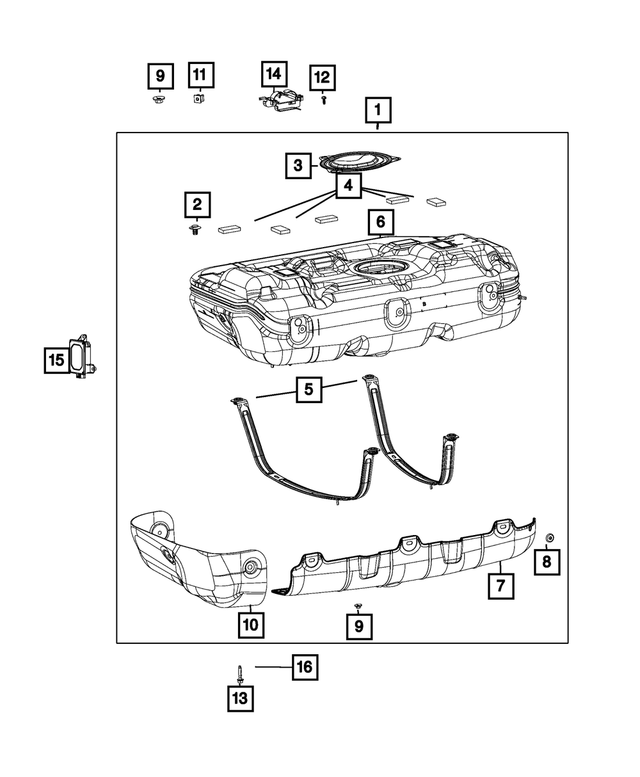 9
11
14
12
1
3
4
2
6
15
5
8
7
10
9
16
13